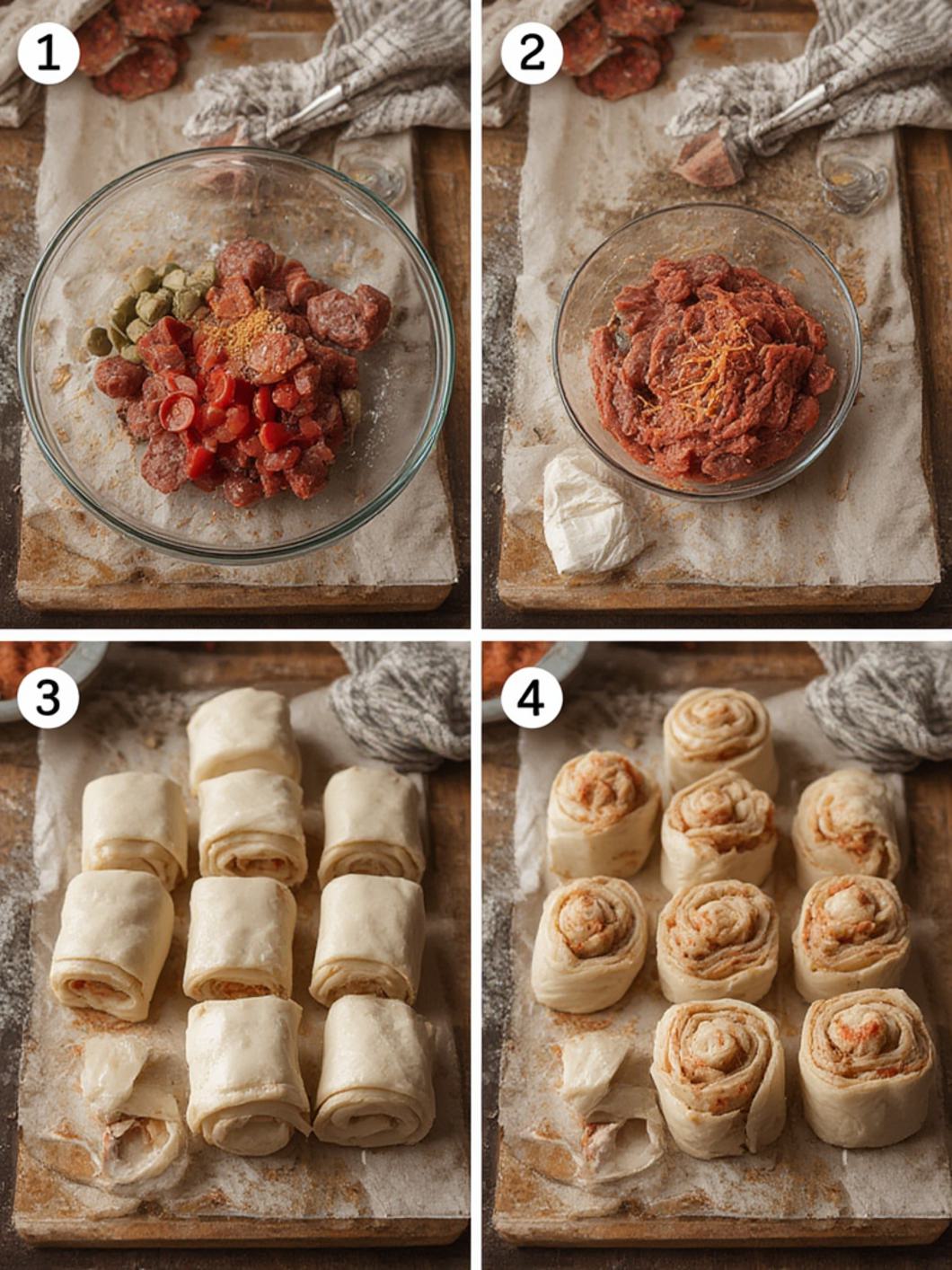 1

2

3

4