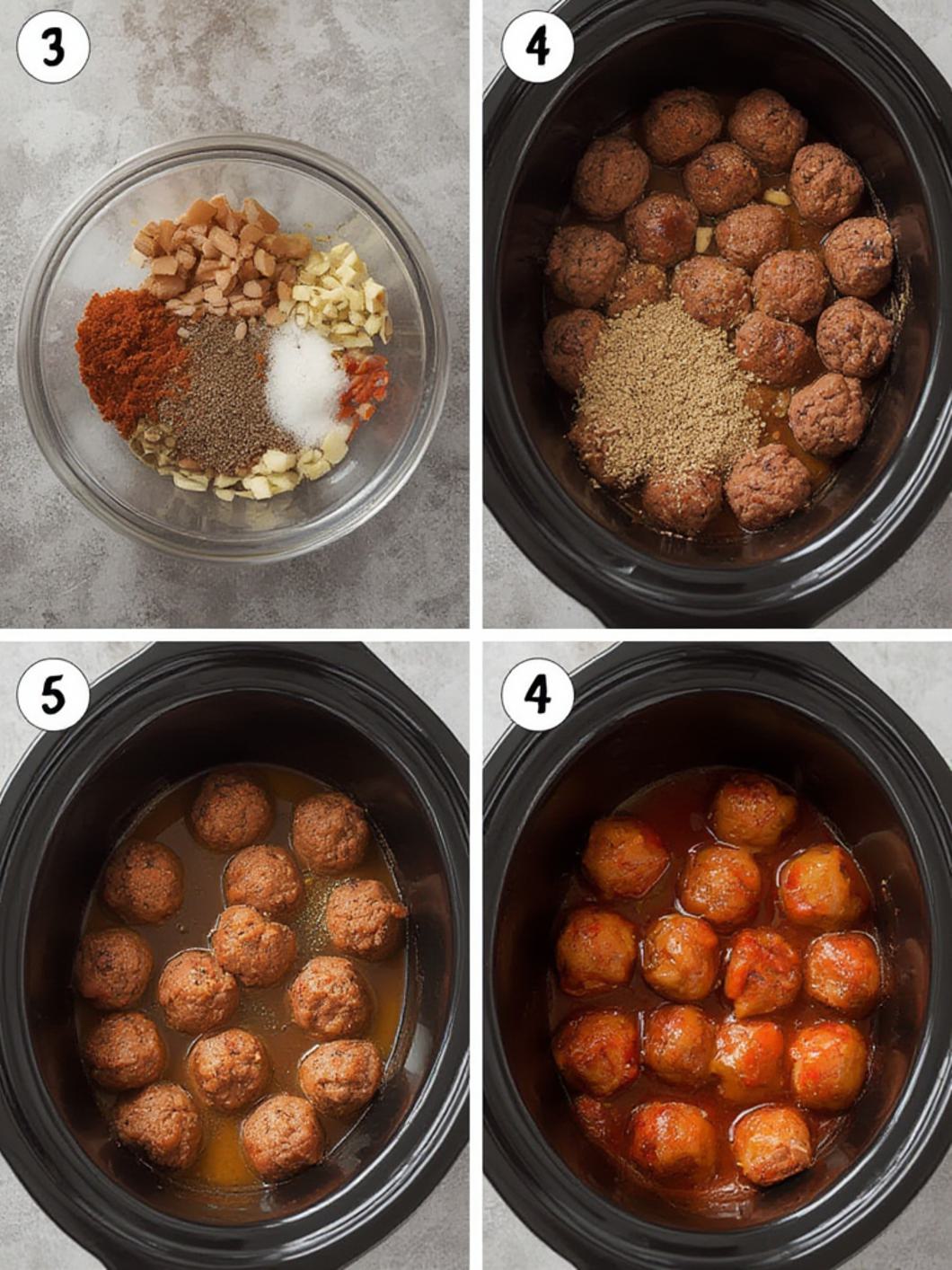 3

4

5

4