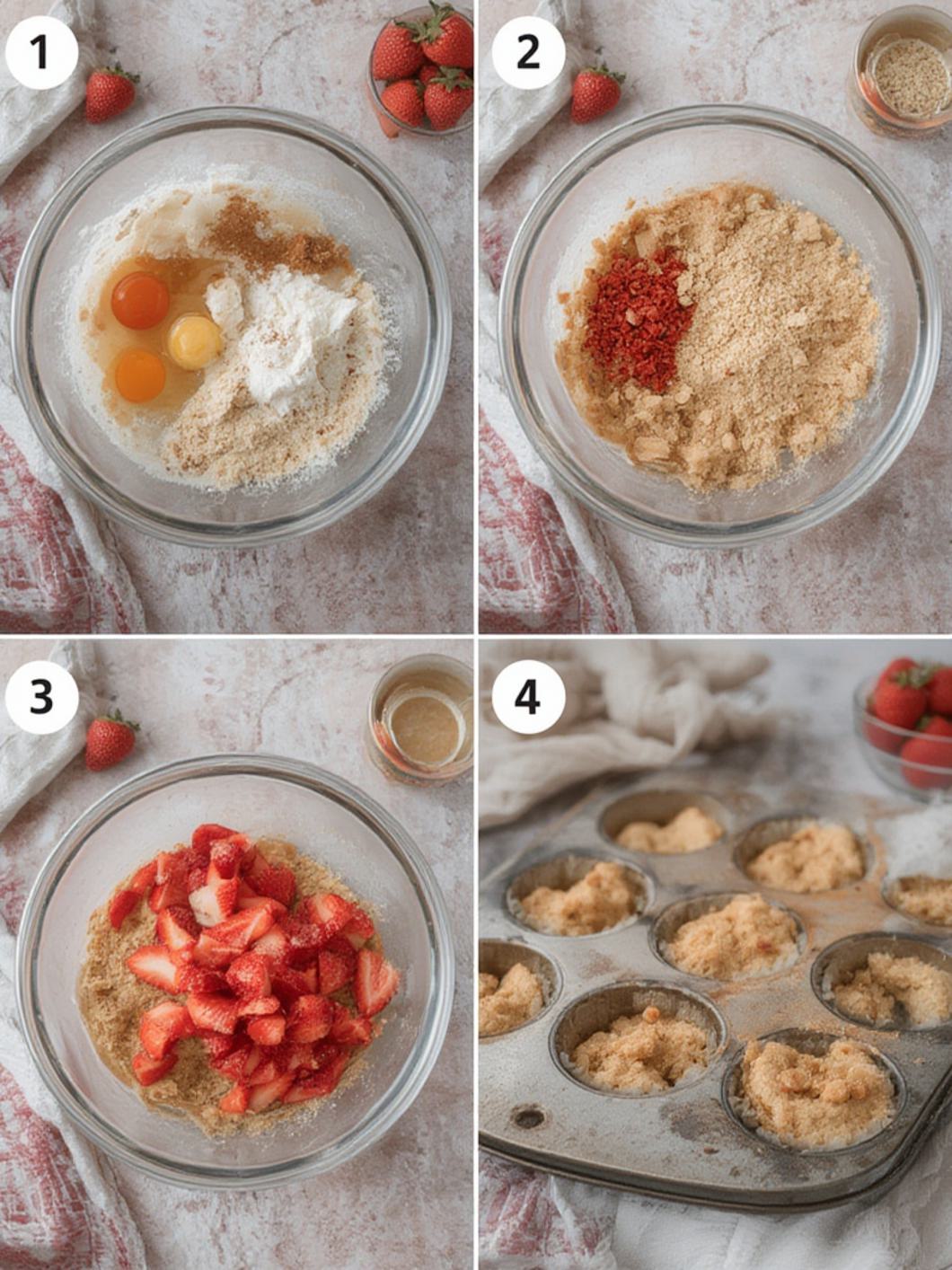 1

2

3

4