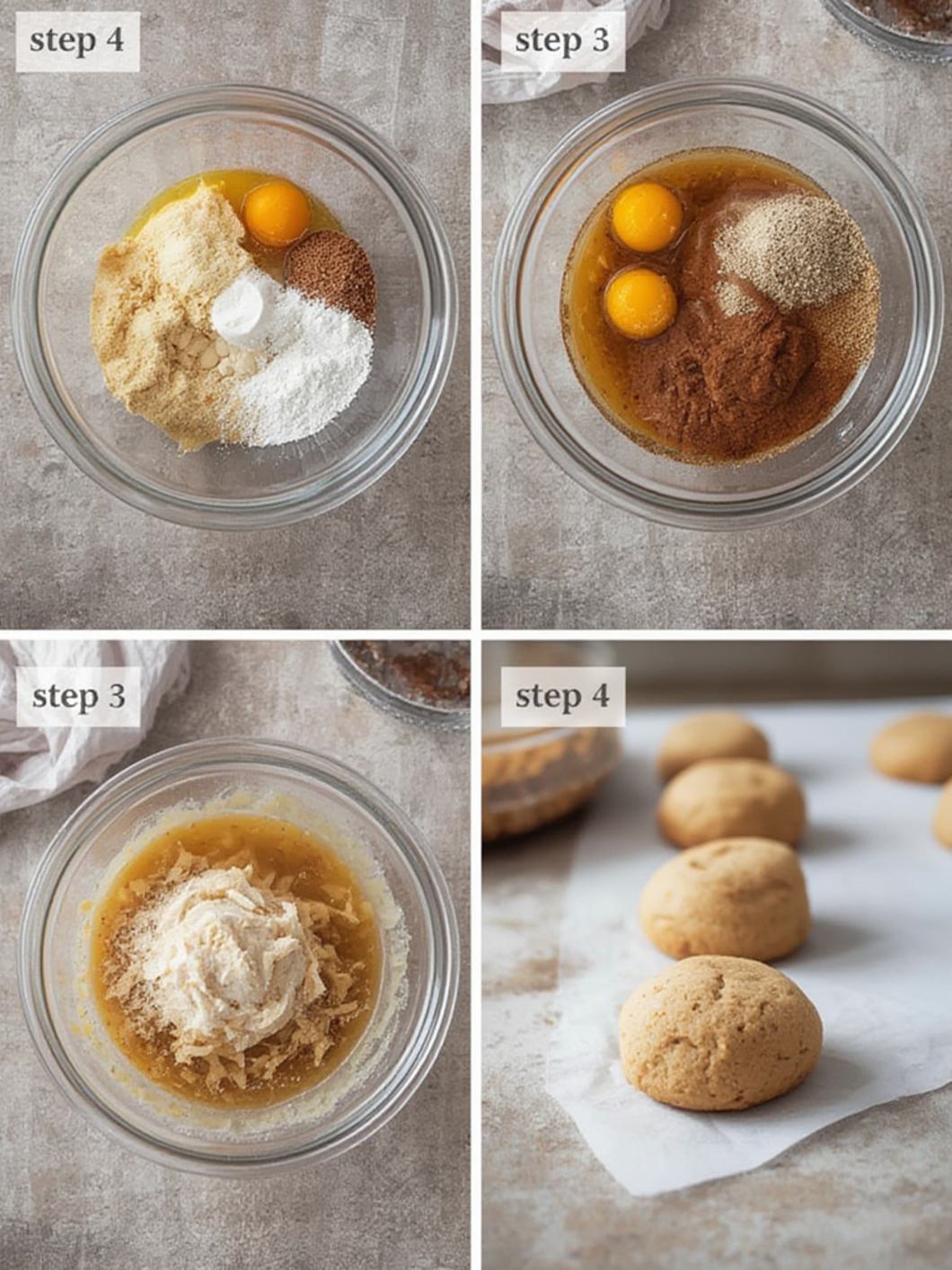 step 4

step 3

step 3

step 4