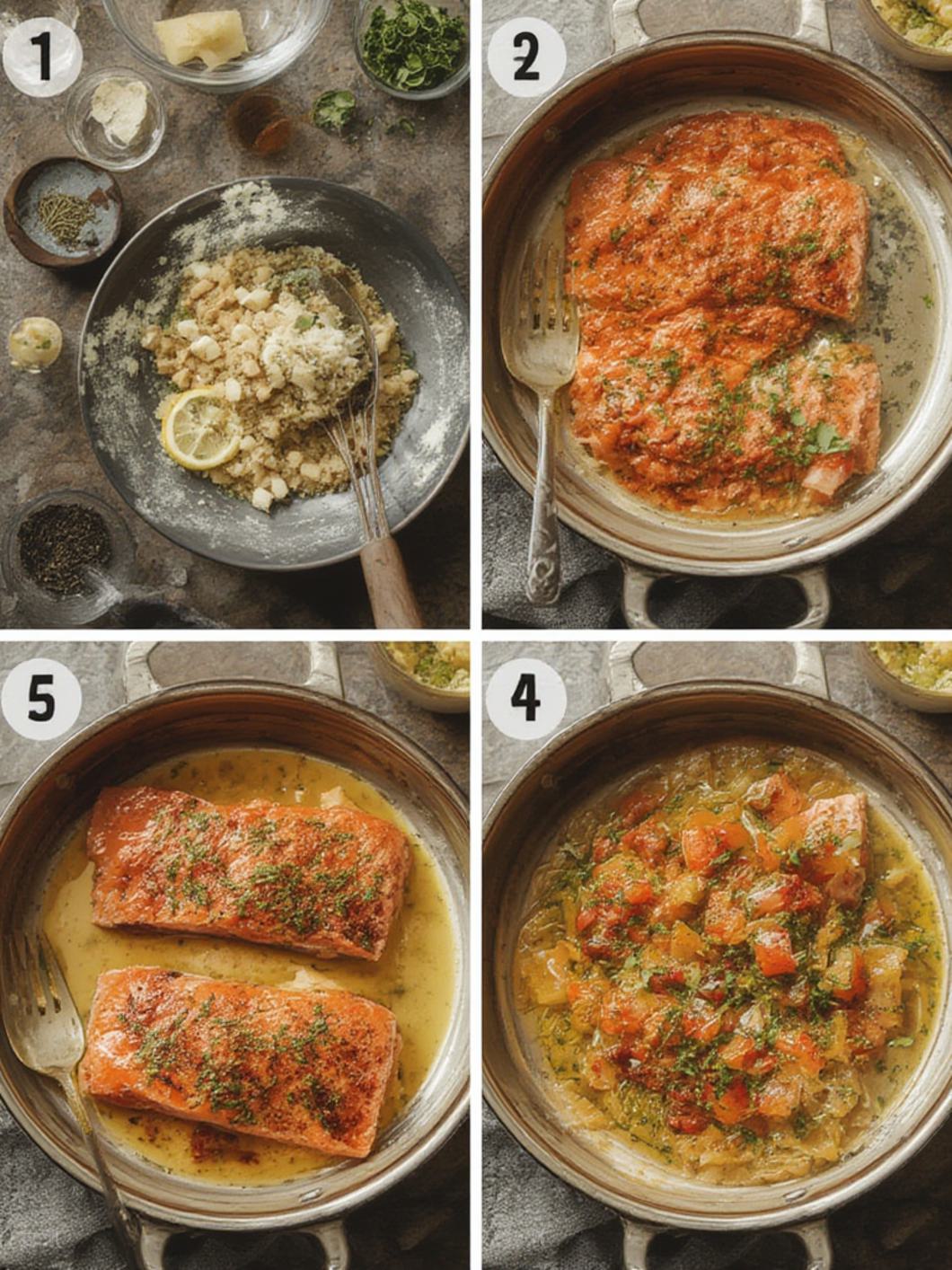 1

2

5

4