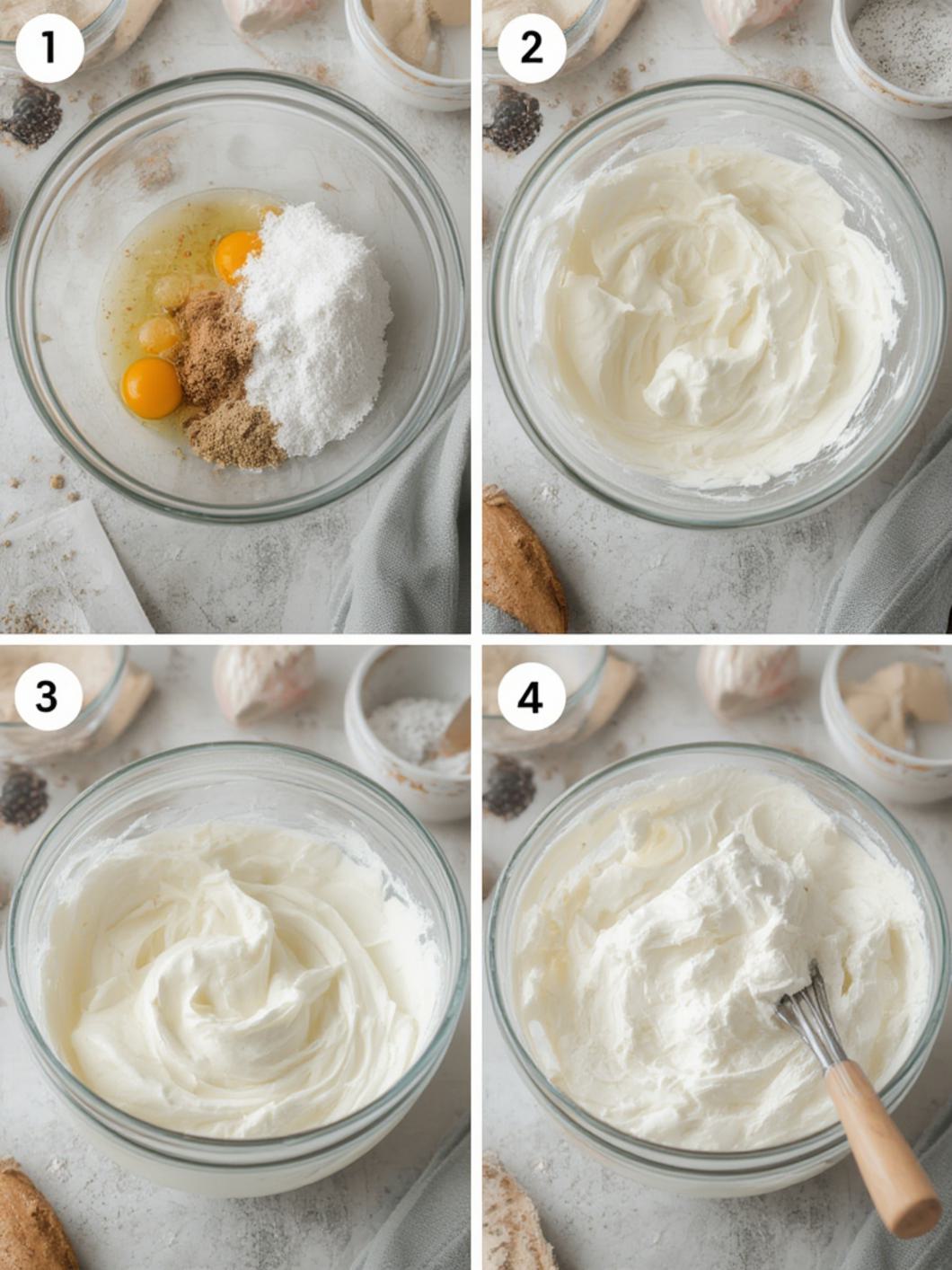 1

2

3

4