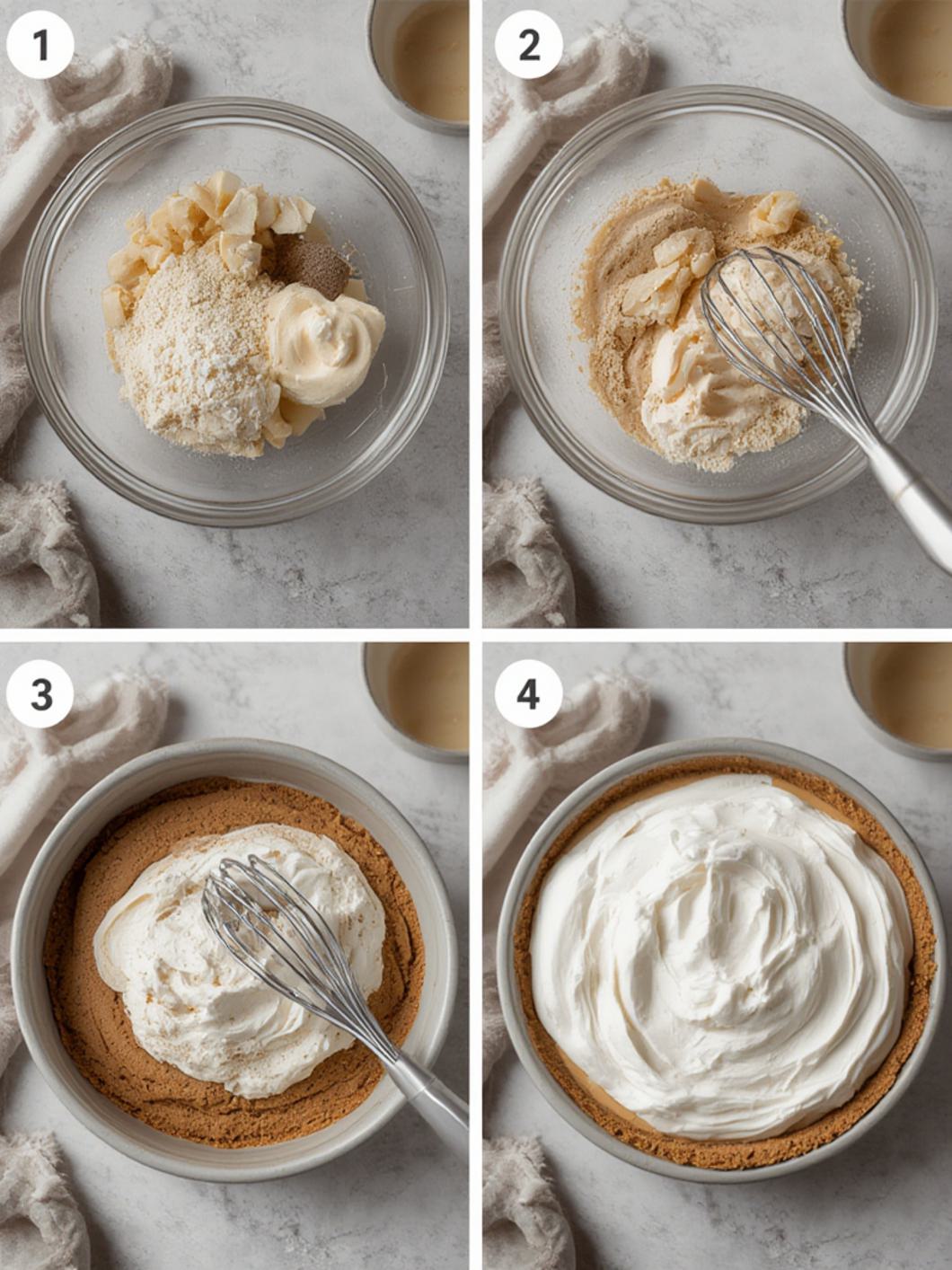 1

2

3

4