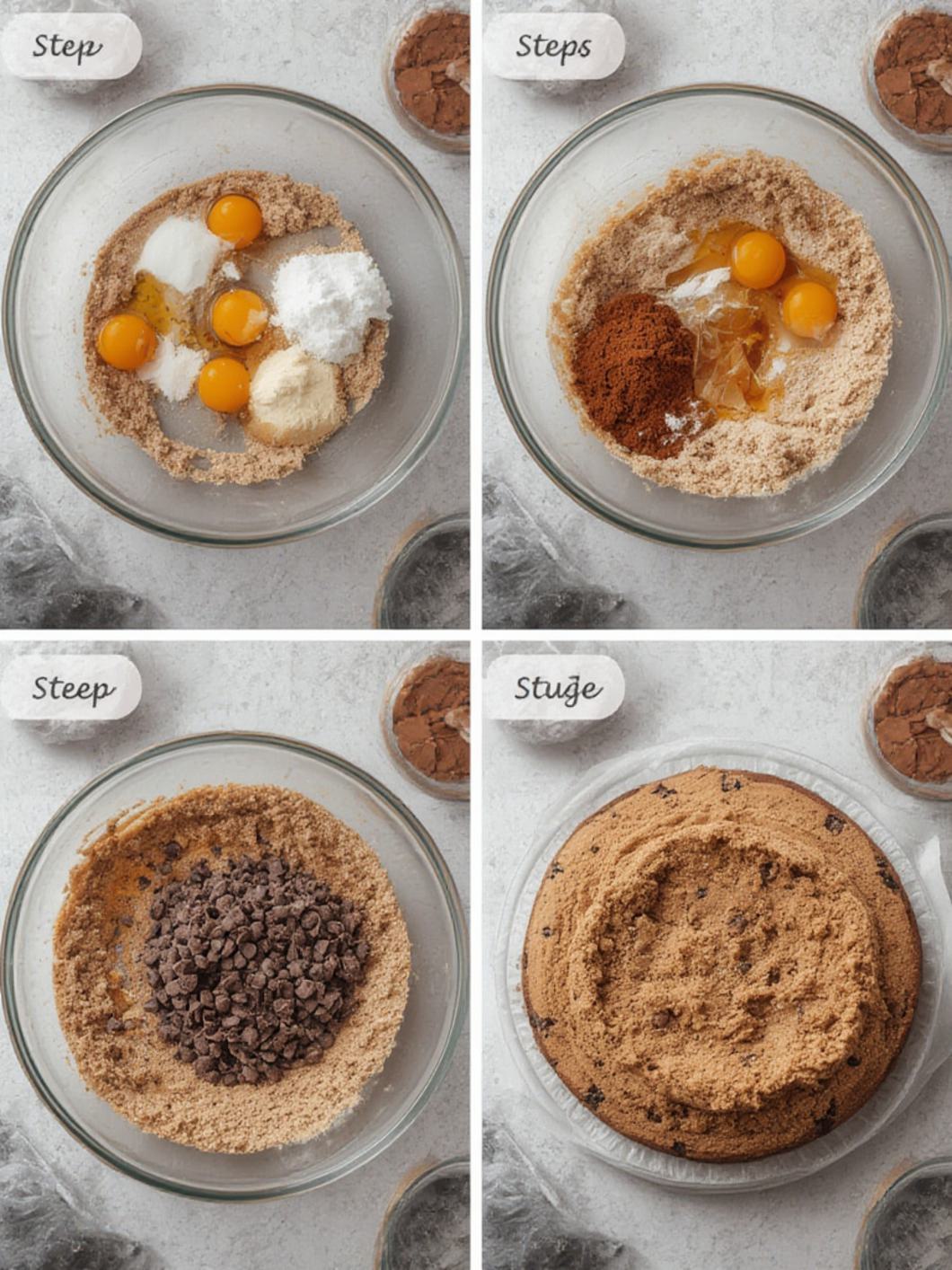 Step

Steps

Steep

Stuge