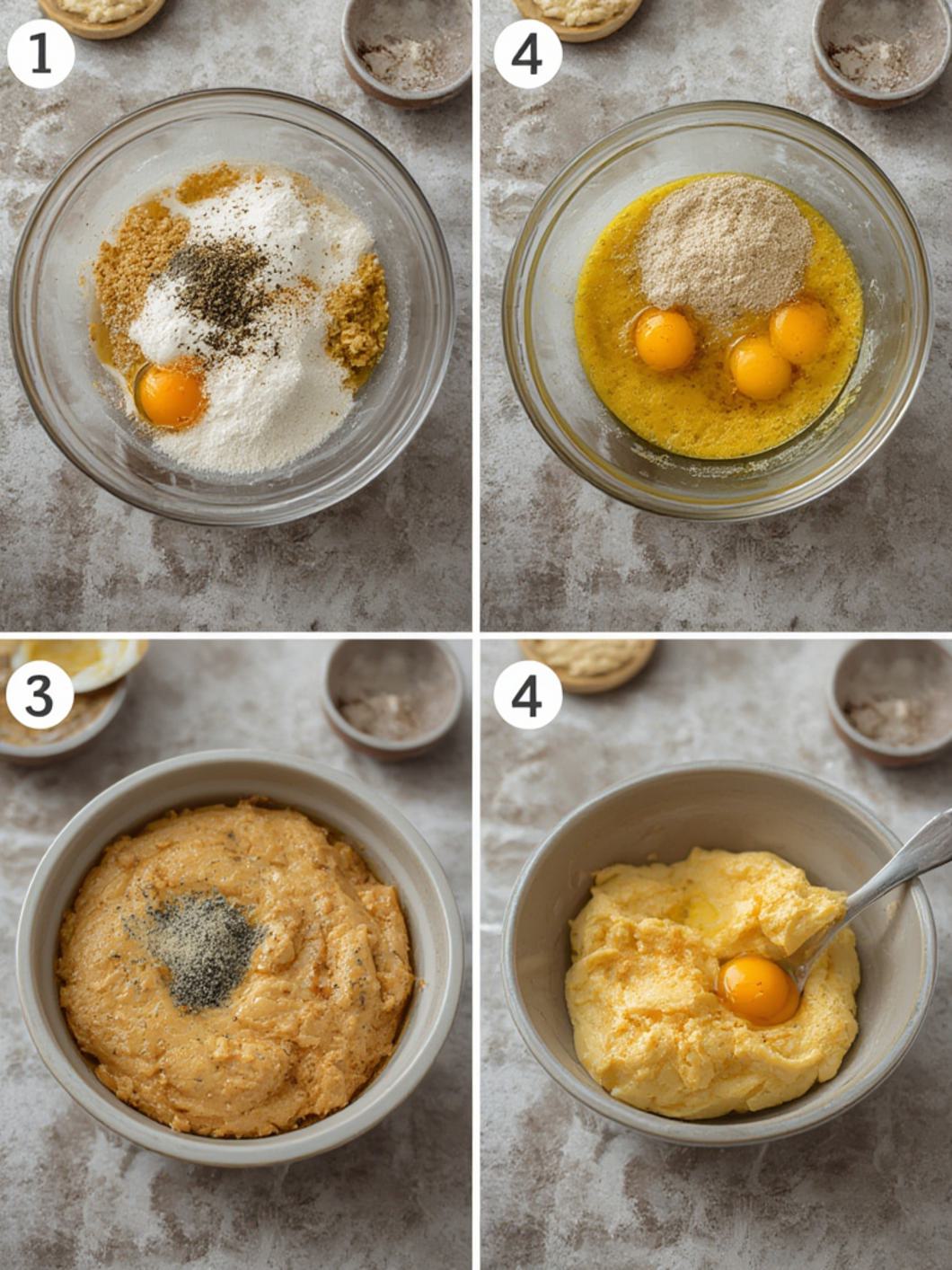 1

4

3

4