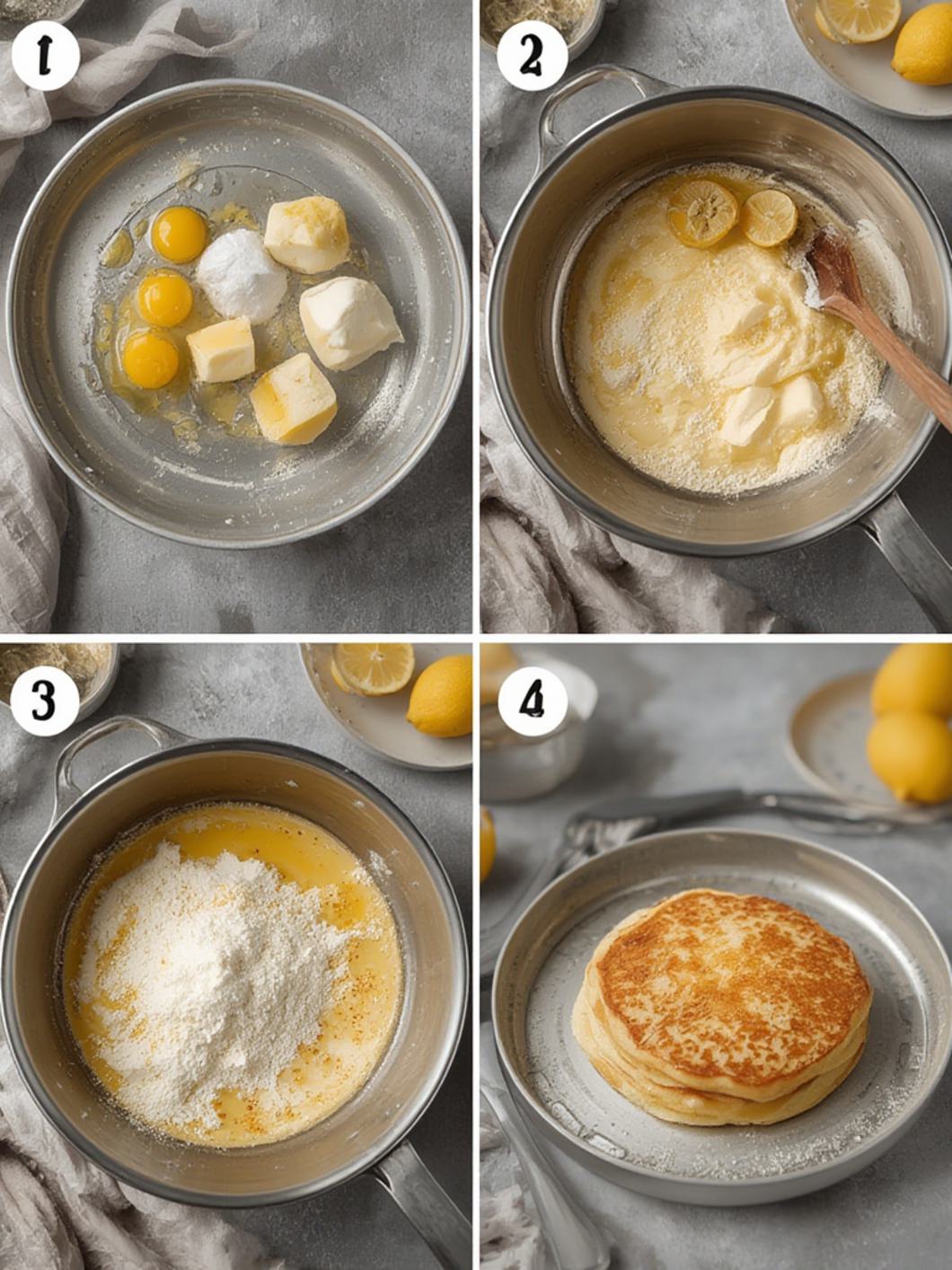 1

2

3

4