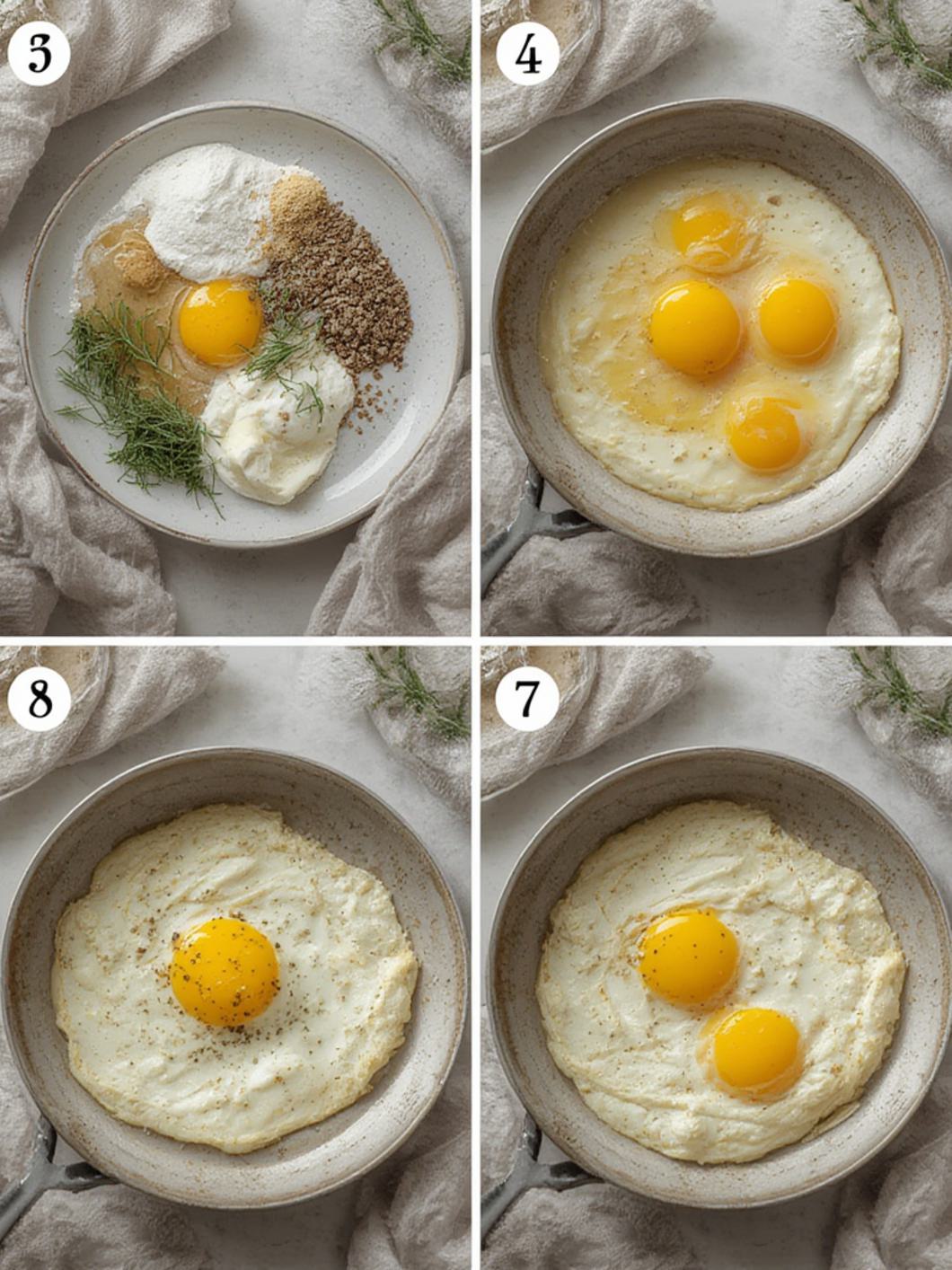 3

4

8

7