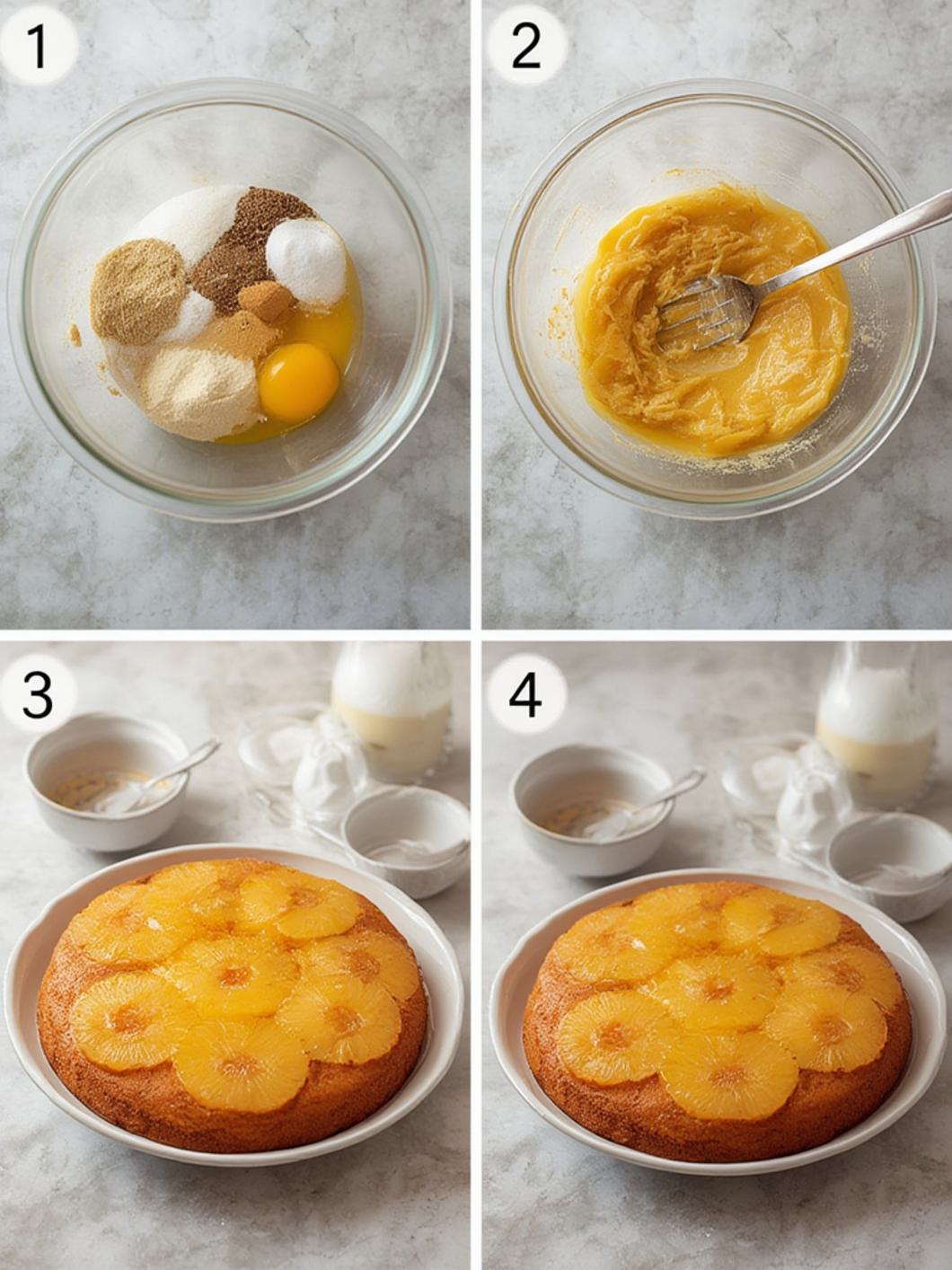 1

2

3

4