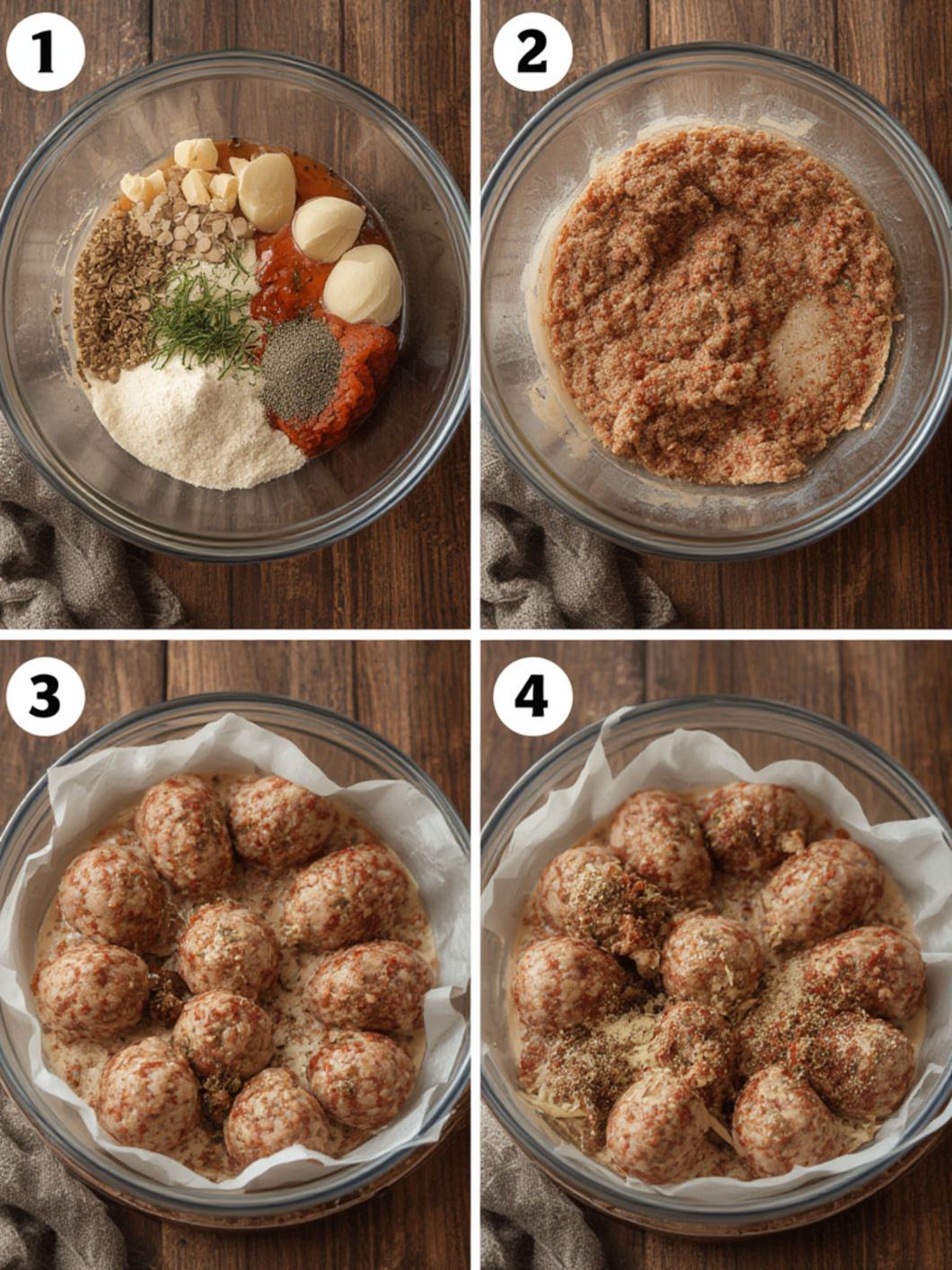 1
2
3
4