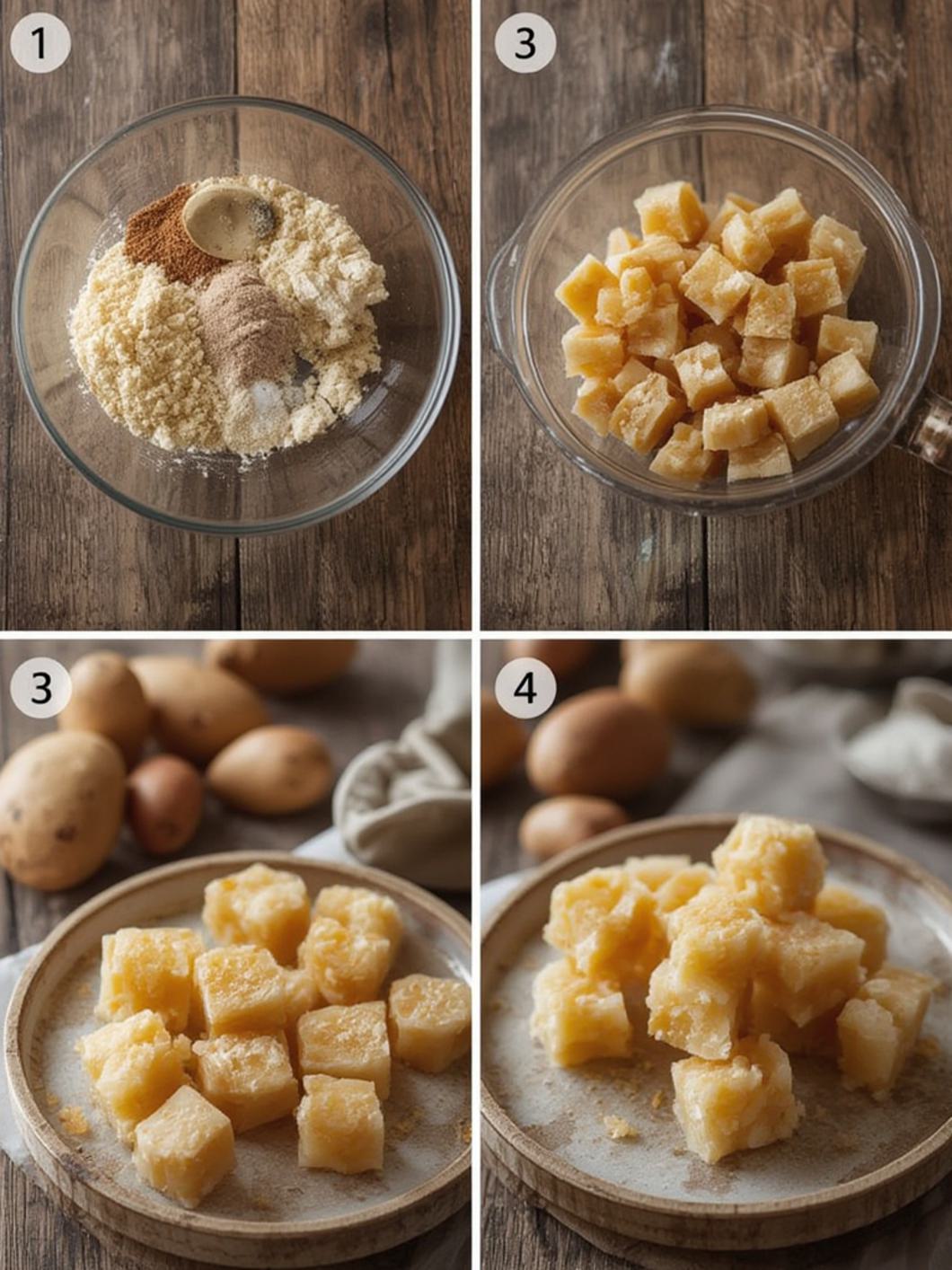 1

3

3

4