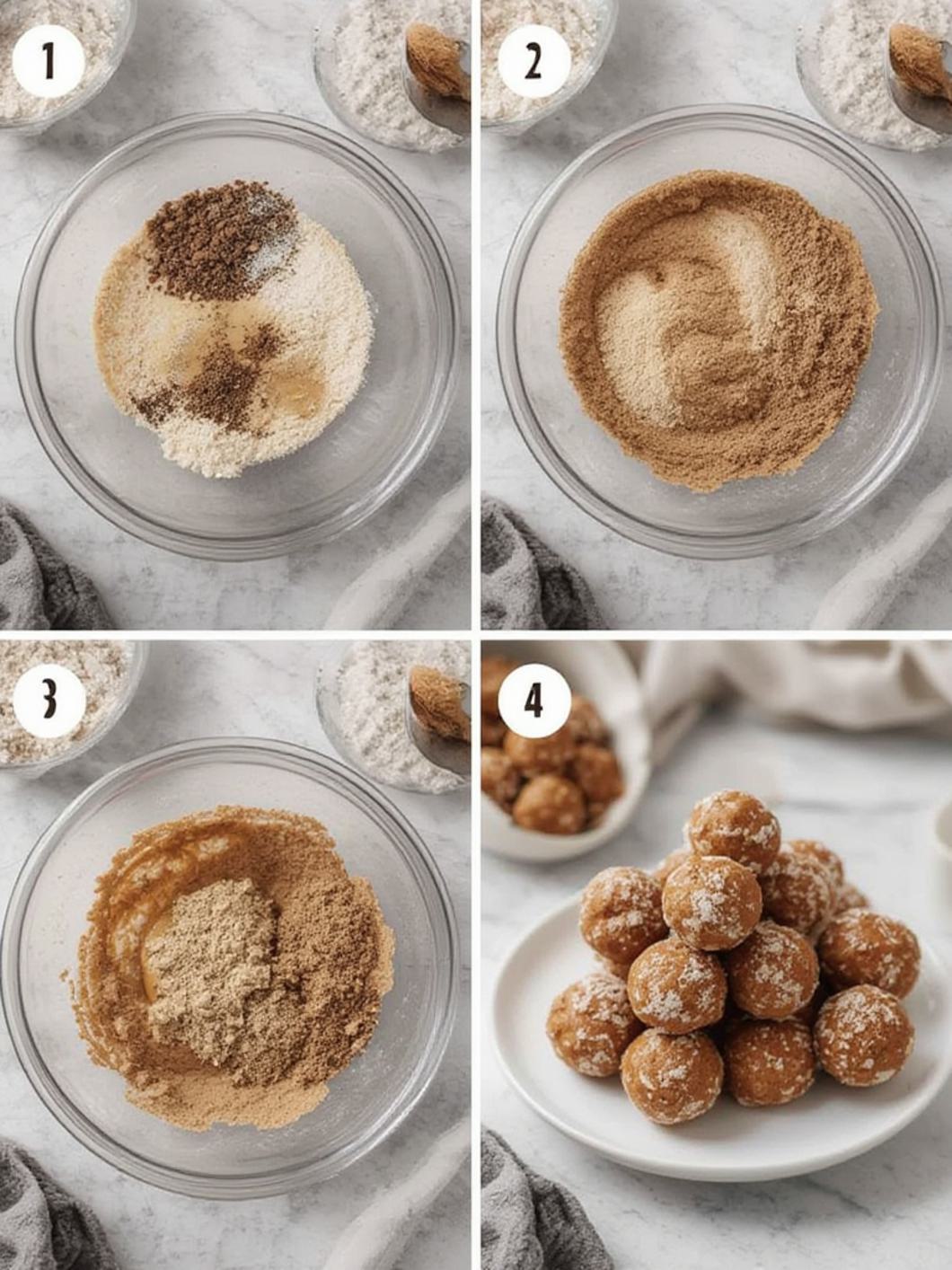 1

2

3

4